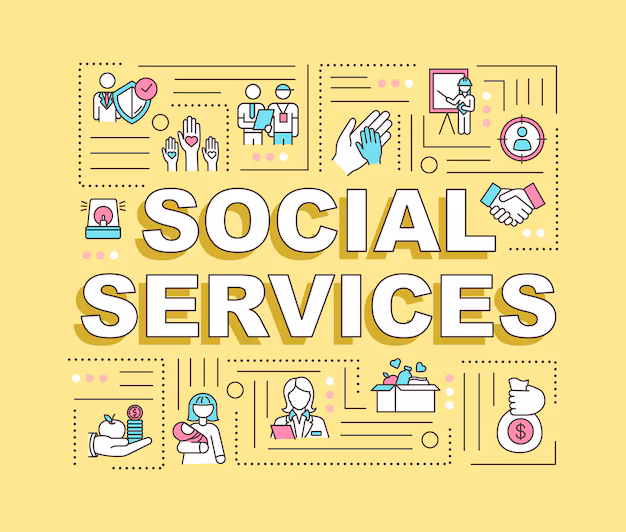 SOCIAL SERVICES

$

$